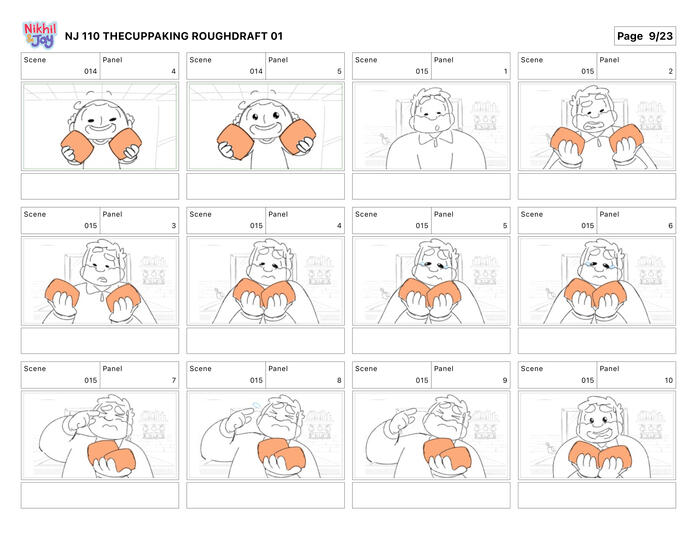 Nikhil & Jay

NJ 110 THECUPPAKING ROUGHDRAFT 01

Page 9/23

Scene
014
Panel
4

Scene
014
Panel
5

Scene
015
Panel
1

Scene
015
Panel
2

Scene
015
Panel
3

Scene
015
Panel
4

Scene
015
Panel
5

Scene
015
Panel
6

Scene
015
Panel
7

Scene
015
Panel
8

Scene
015
Panel
9

Scene
015
Panel
10