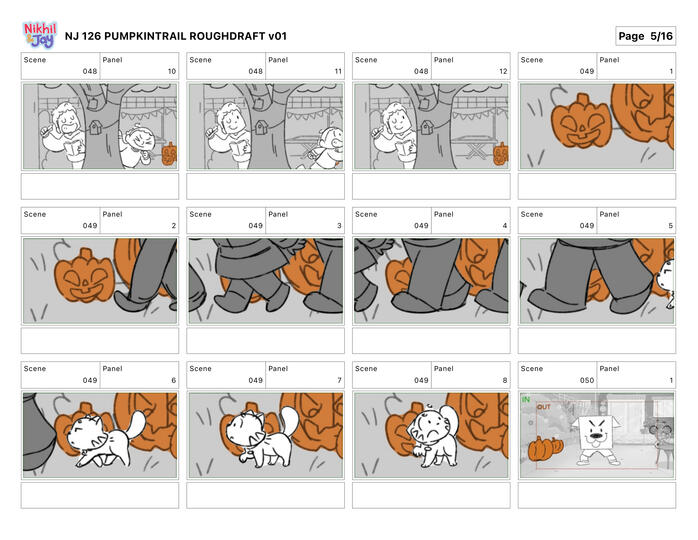 Nikhil & Jay

NJ 126 PUMPKINTRAIL ROUGHDRAFT v01

Page 5/16

Scene
048
Panel
10

Scene
048
Panel
11

Scene
048
Panel
12

Scene
049
Panel
1

Scene
049
Panel
2

Scene
049
Panel
3

Scene
049
Panel
4

Scene
049
Panel
5

Scene
049
Panel
6

Scene
049
Panel
7

Scene
049
Panel
8

Scene
050
Panel
1

IN
OUT