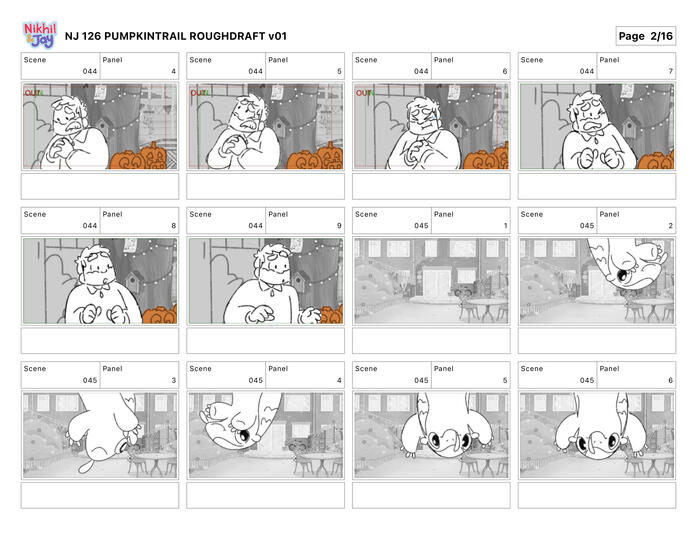 Nikhil & Jay

NJ 126 PUMPKINTRAIL ROUGHDRAFT v01

Page 2/16

Scene
044
Panel
4

OUT

Scene
044
Panel
5

OUT

Scene
044
Panel
6

OUT

Scene
044
Panel
7

Scene
044
Panel
8

Scene
044
Panel
9

Scene
045
Panel
1

Scene
045
Panel
2

Scene
045
Panel
3

Scene
045
Panel
4

Scene
045
Panel
5

Scene
045
Panel
6